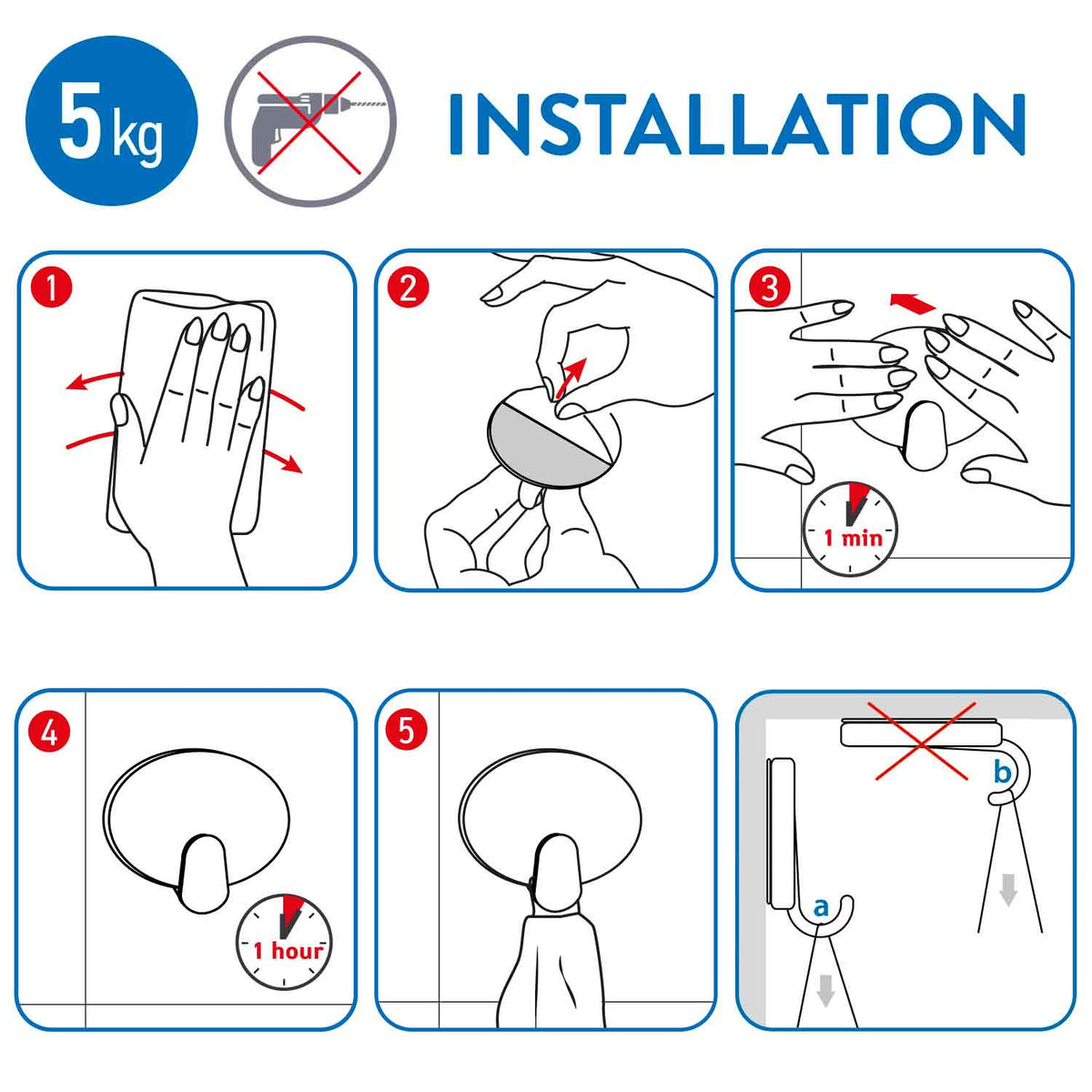 5 kg

INSTALLATION

1

2

3

1 min

4

1 hour

5

b

a